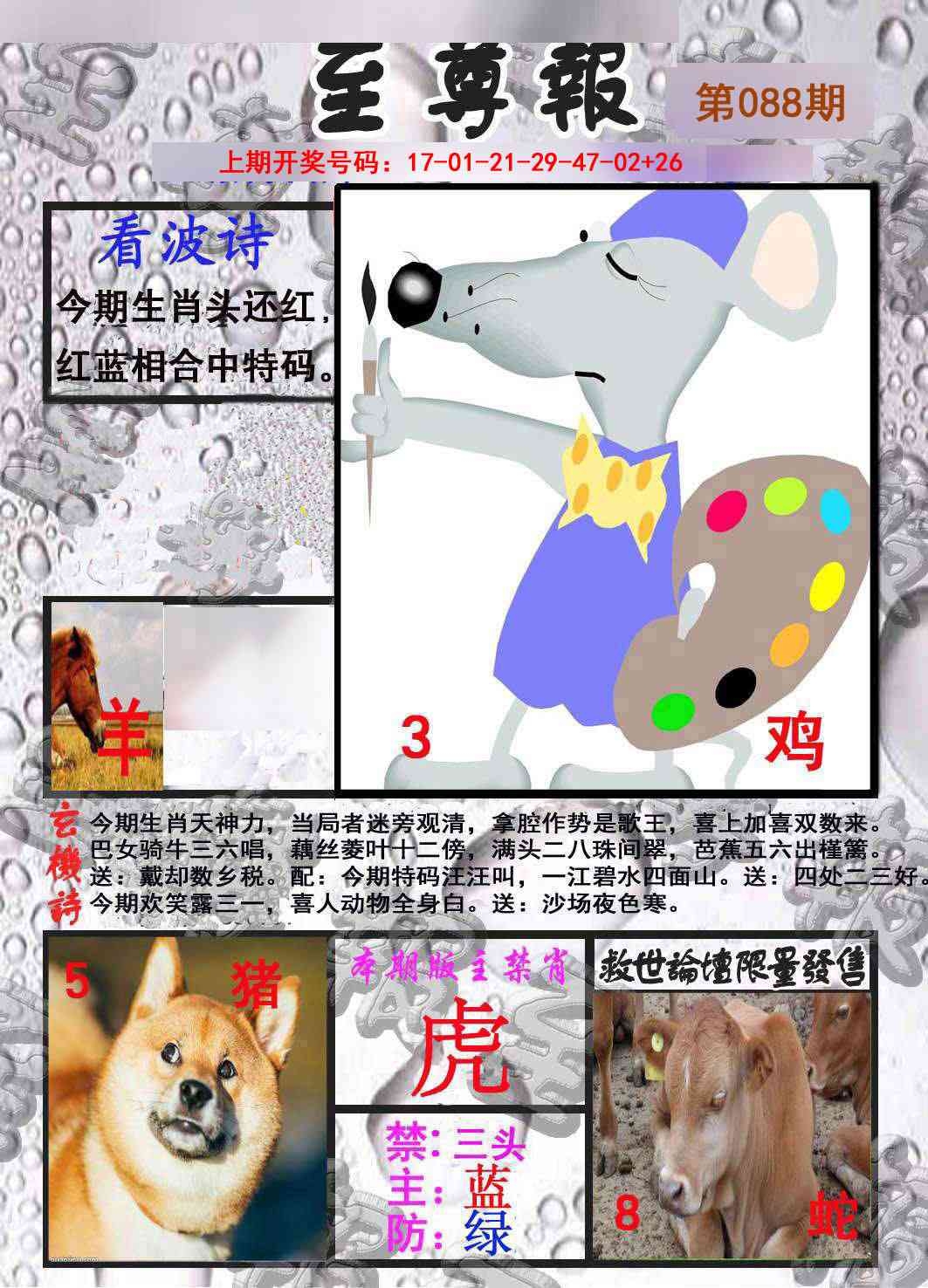 至尊報

第088期

上期开奖号码：17-01-21-29-47-02+26

看波诗

今期生肖头还红，
红蓝相合中特码。

羊

3

鸡

玄機詩

今期生肖天神力，当局者迷旁观清，拿腔作势是歌王，喜上加喜双数来。
巴女骑牛三六唱，藕丝菱叶十二傍，满头二八珠间翠，芭蕉五六出槿篱。
送：戴却数乡税。配：今期特码汪汪叫，一江碧水四面山。送：四处二三好。
今期欢笑露三一，喜人动物全身白。送：沙场夜色寒。

5

猪

本期版主禁肖

虎

禁：三头
主：蓝
防：绿

救世論壇限量發售

8

蛇