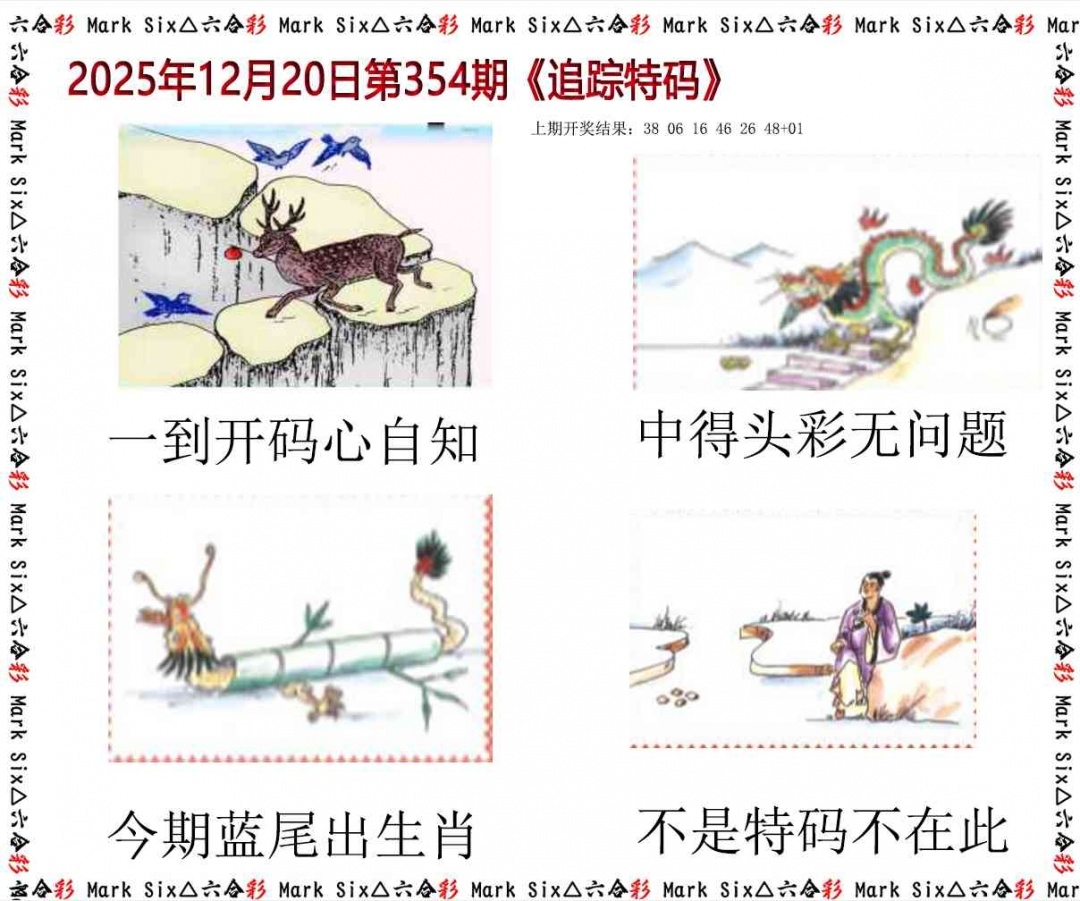 六合彩 Mark Six△六合彩 Mark Six△六合彩 Mark Six△六合彩 Mark Six△六合彩 Mark Six△六合彩 Mar

2025年12月20日第354期《追踪特码》

上期开奖结果：38 06 16 46 26 48+01

一到开码心自知

中得头彩无问题

今期蓝尾出生肖

不是特码不在此

六合彩 Mark Six△六合彩 Mark Six△六合彩 Mark Six△六合彩 Mark Six△六合彩 Mark Six△六合彩 Mar